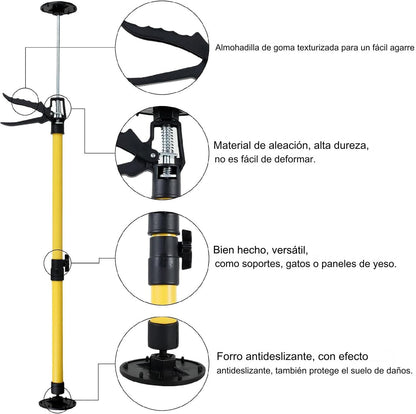 Almohadilla de goma texturizada para un fácil agarre

Material de aleación, alta dureza, no es fácil de deformar.

Bien hecho, versátil, como soportes, gatos o paneles de yeso.

Forro antideslizante, con efecto antideslizante, también protege el suelo de daños.